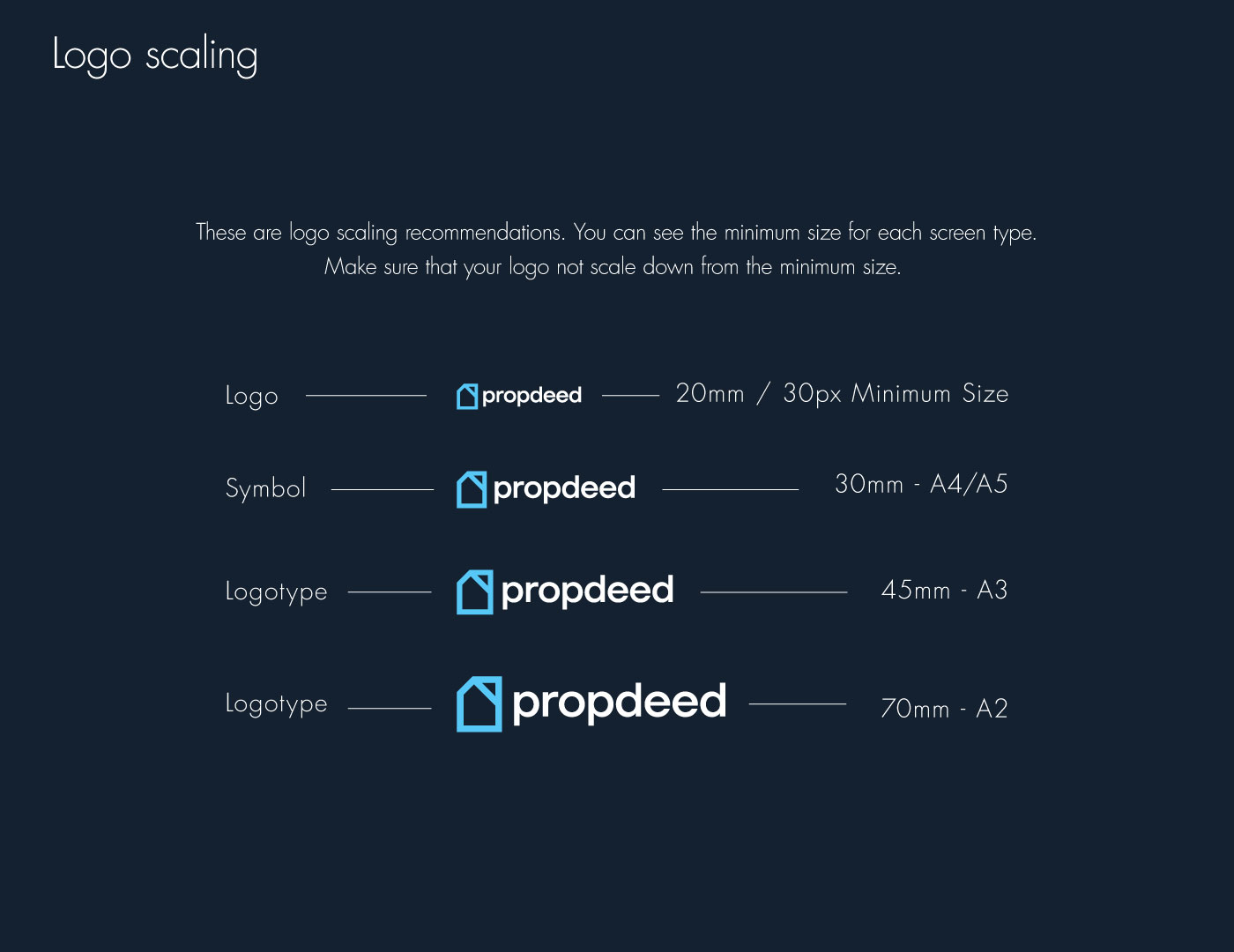 Logo scaling

These are logo scaling recommendations. You can see the minimum size for each screen type. Make sure that your logo not scale down from the minimum size.

Logo propdeed 20mm / 30px Minimum Size

Symbol propdeed 30mm - A4/A5

Logotype propdeed 45mm - A3

Logotype propdeed 70mm - A2